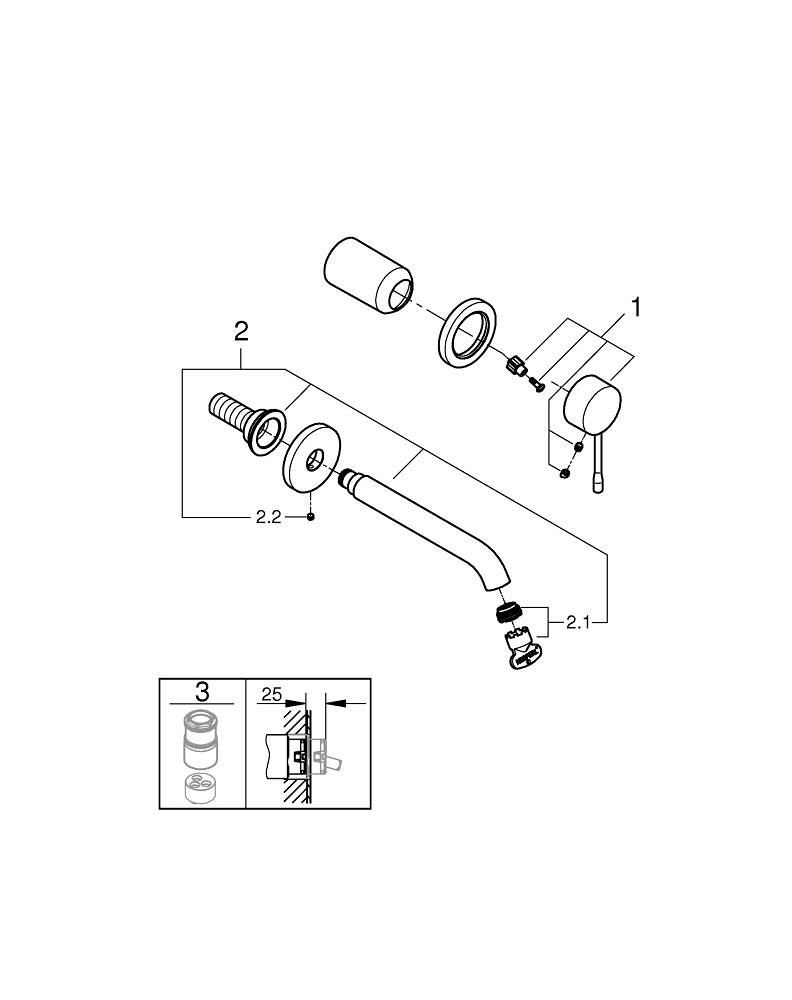 1
2
2.2
2.1
3
25