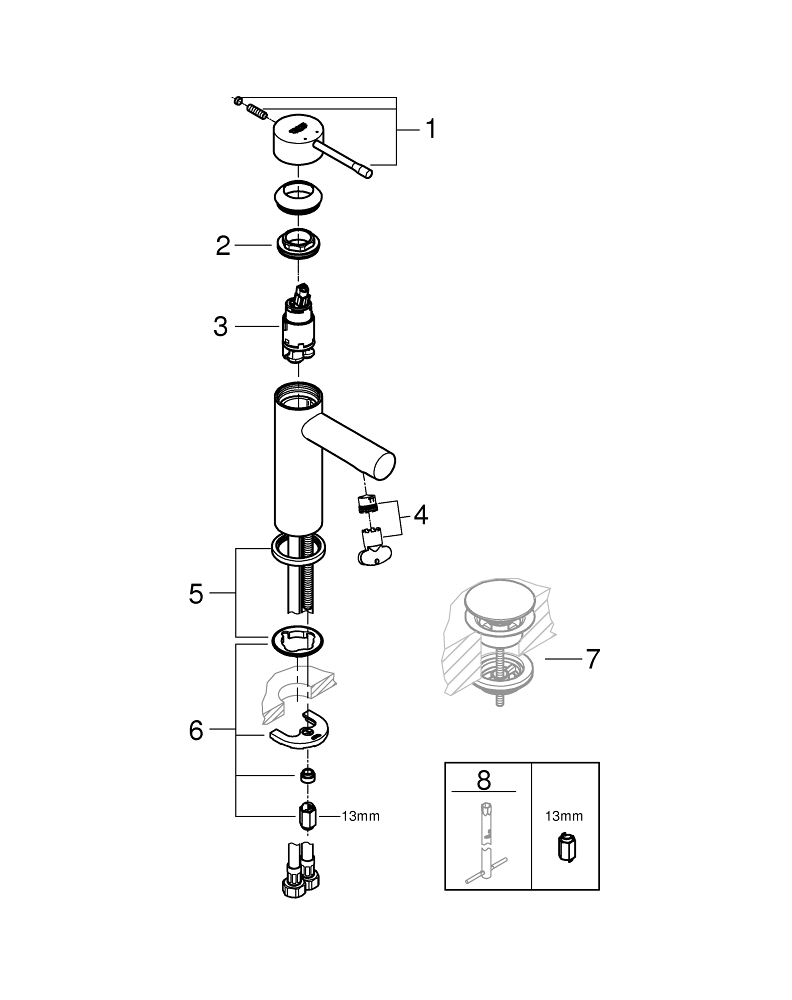 1

2

3

4

5

7

6

13mm

8

13mm