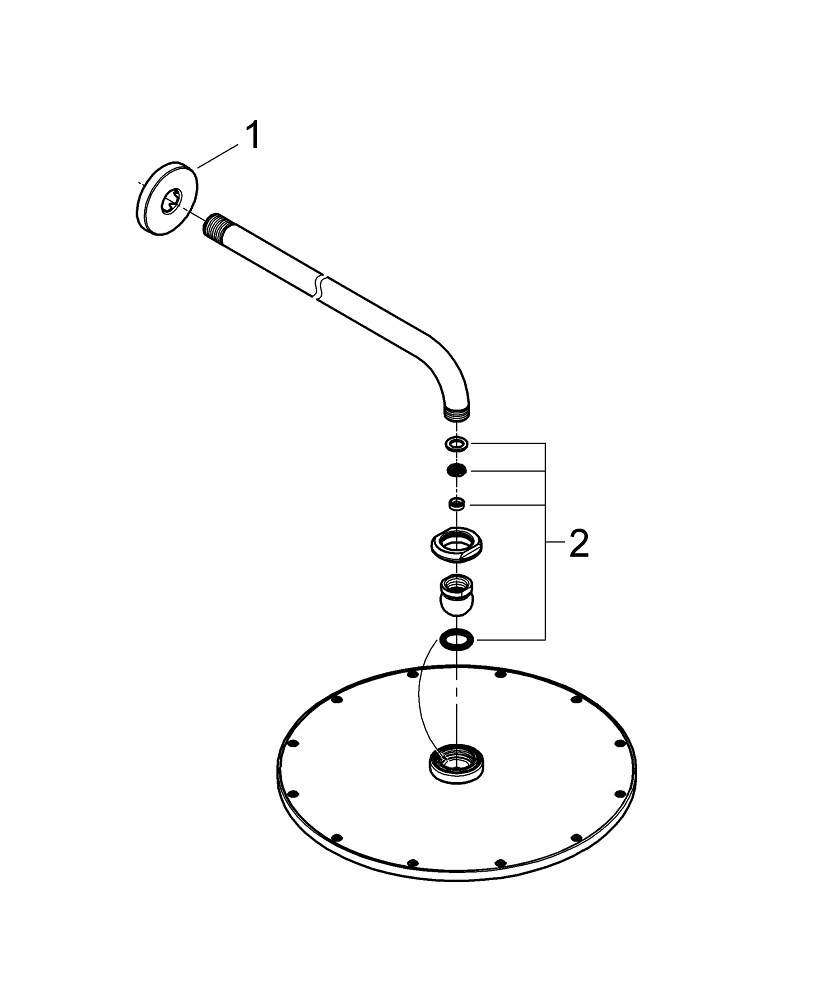 1

2